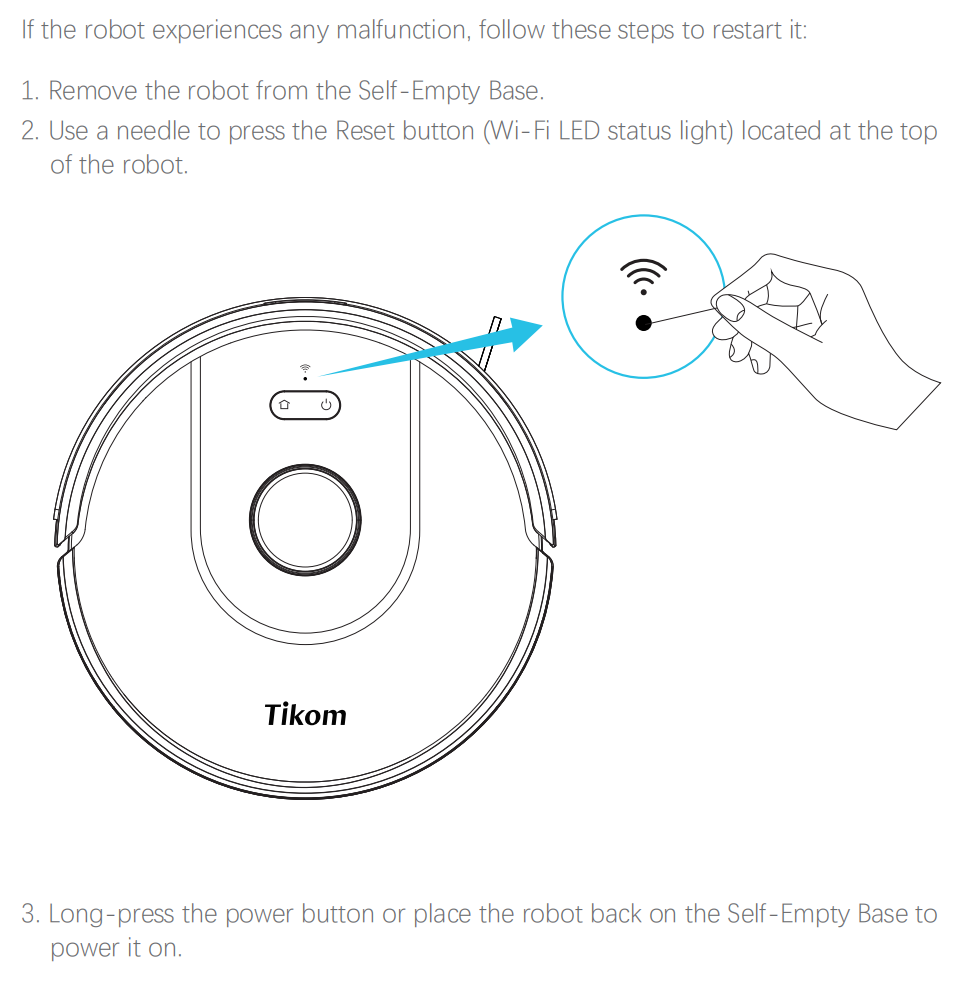 If the robot experiences any malfunction, follow these steps to restart it:

1. Remove the robot from the Self-Empty Base.
2. Use a needle to press the Reset button (Wi-Fi LED status light) located at the top of the robot.

Tikom

3. Long-press the power button or place the robot back on the Self-Empty Base to power it on.