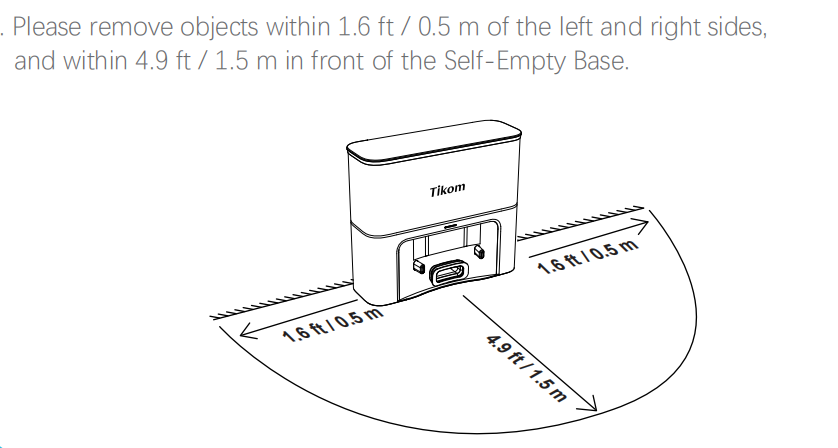 . Please remove objects within 1.6 ft / 0.5 m of the left and right sides, and within 4.9 ft / 1.5 m in front of the Self-Empty Base.

Tikom

1.6 ft / 0.5 m

1.6 ft / 0.5 m

4.9 ft / 1.5 m