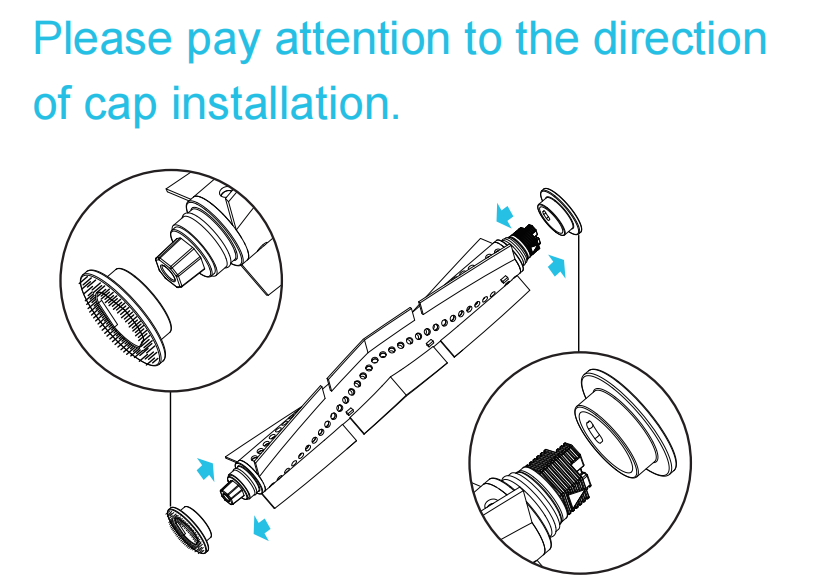 Please pay attention to the direction of cap installation.