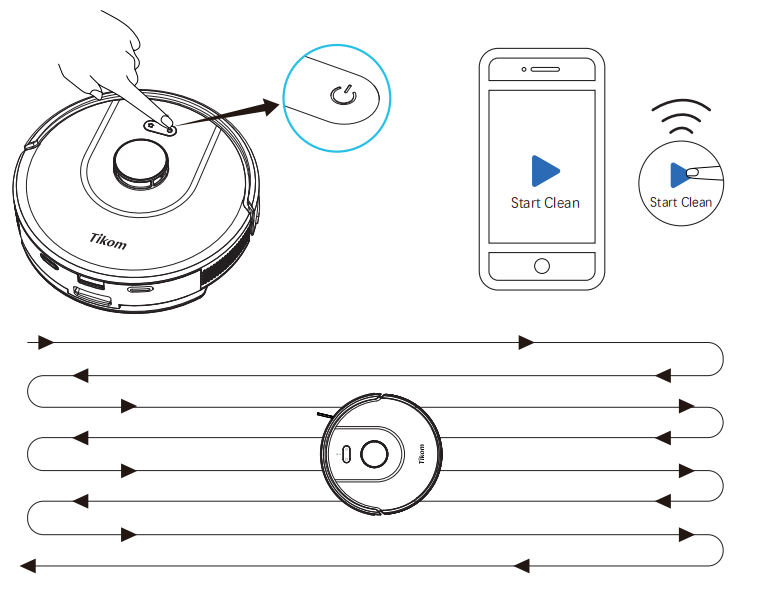 Tikom

Start Clean

Start Clean

Tikom