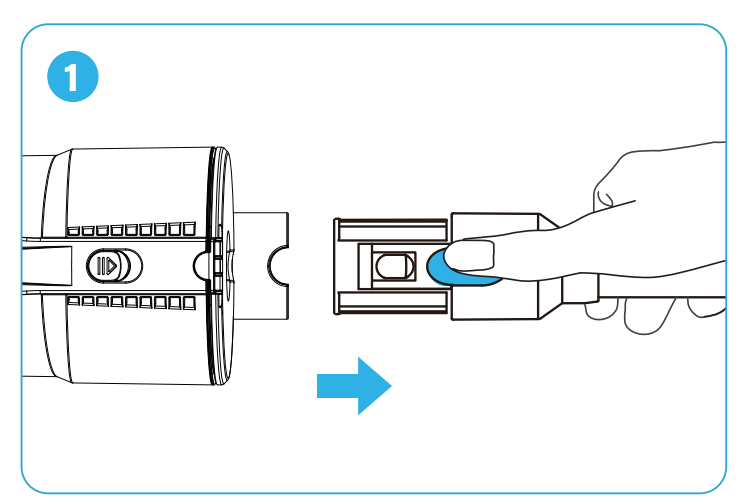 1