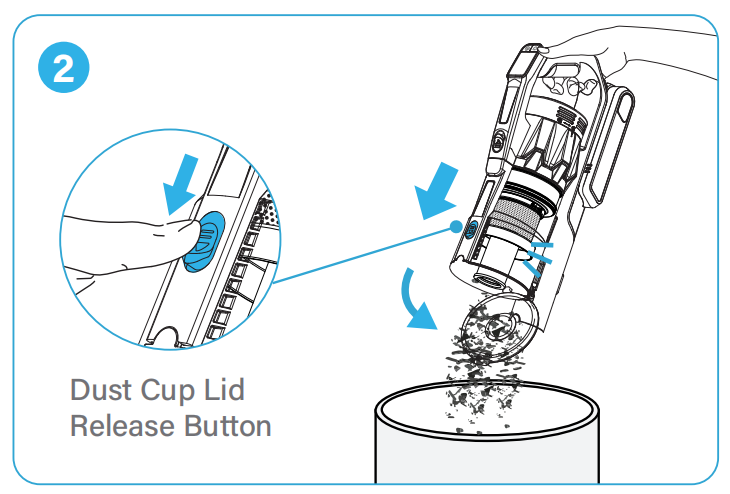 2

Dust Cup Lid Release Button