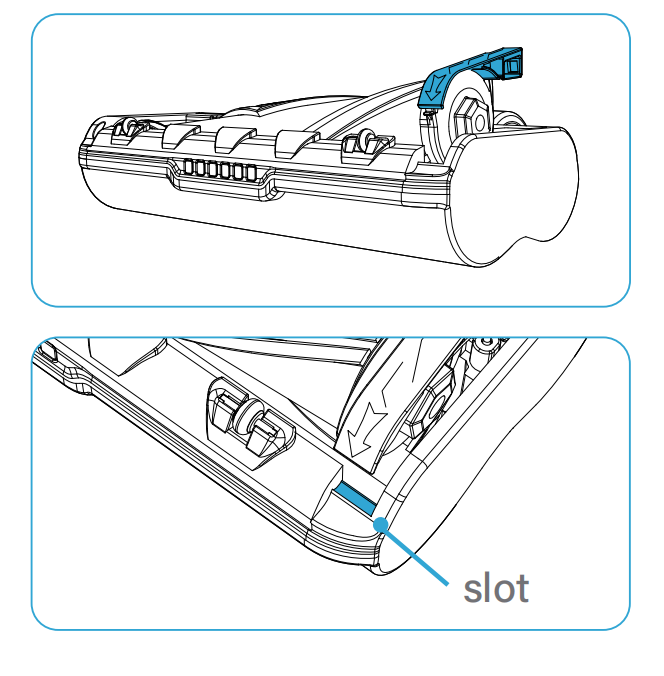 slot