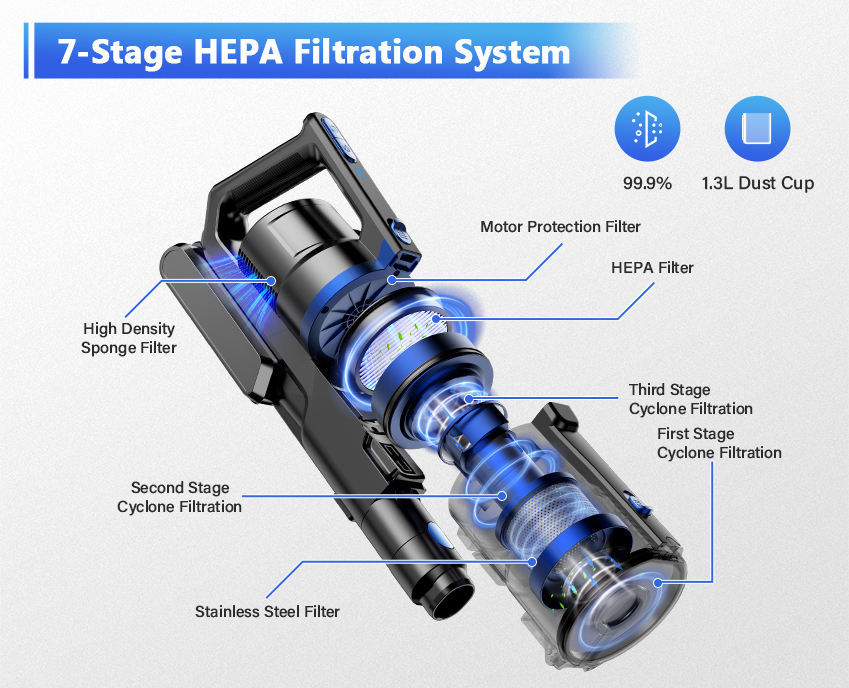 7-Stage HEPA Filtration System

99.9%

1.3L Dust Cup

Motor Protection Filter

HEPA Filter

High Density Sponge Filter

Third Stage Cyclone Filtration

First Stage Cyclone Filtration

Second Stage Cyclone Filtration

Stainless Steel Filter