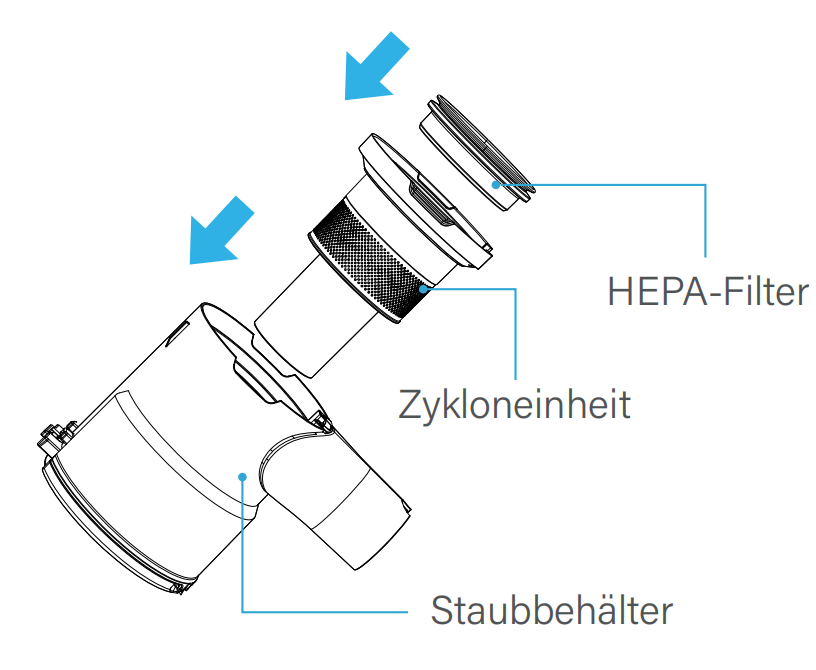 HEPA-Filter

Zykloneinheit

Staubbehälter