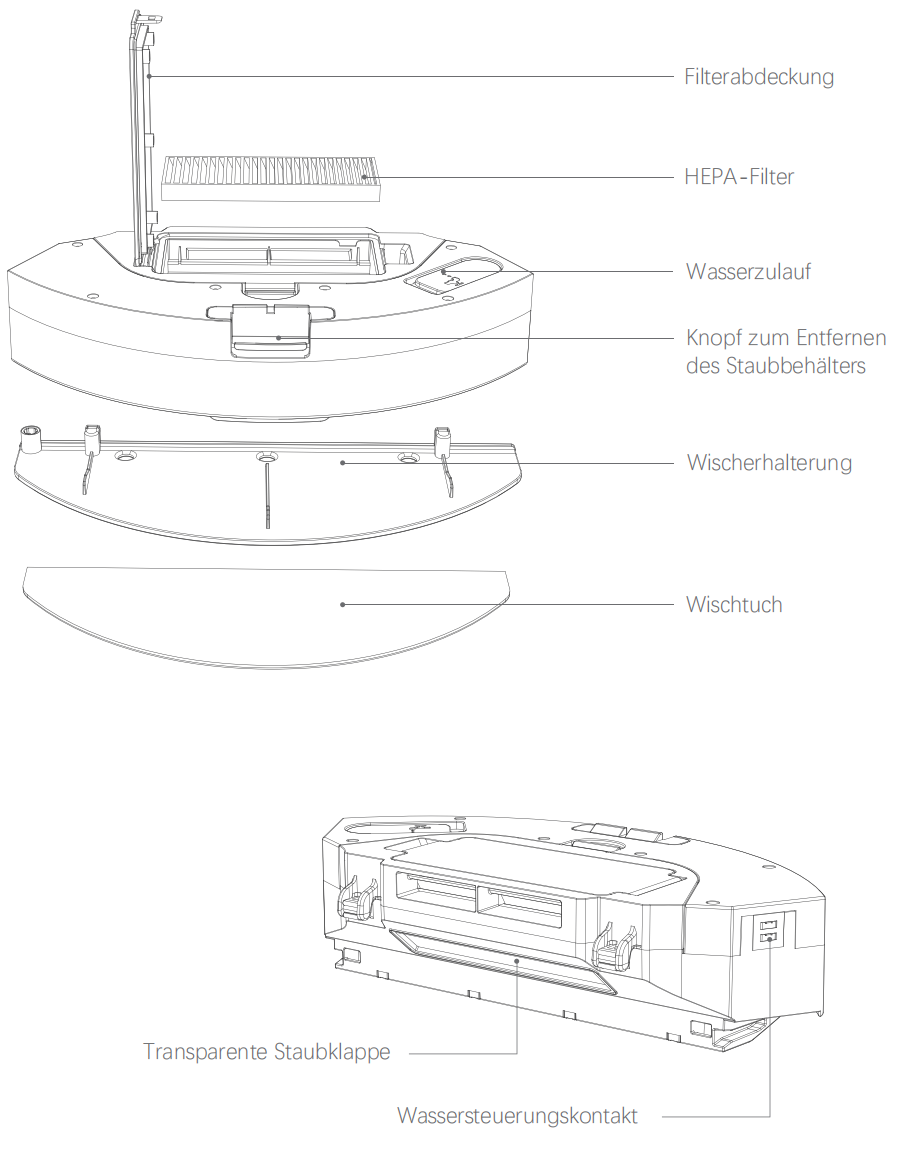 Filterabdeckung

HEPA-Filter

Wasserzulauf

Knopf zum Entfernen des Staubbehälters

Wischerhalterung

Wischtuch

Transparente Staubklappe

Wassersteuerungskontakt