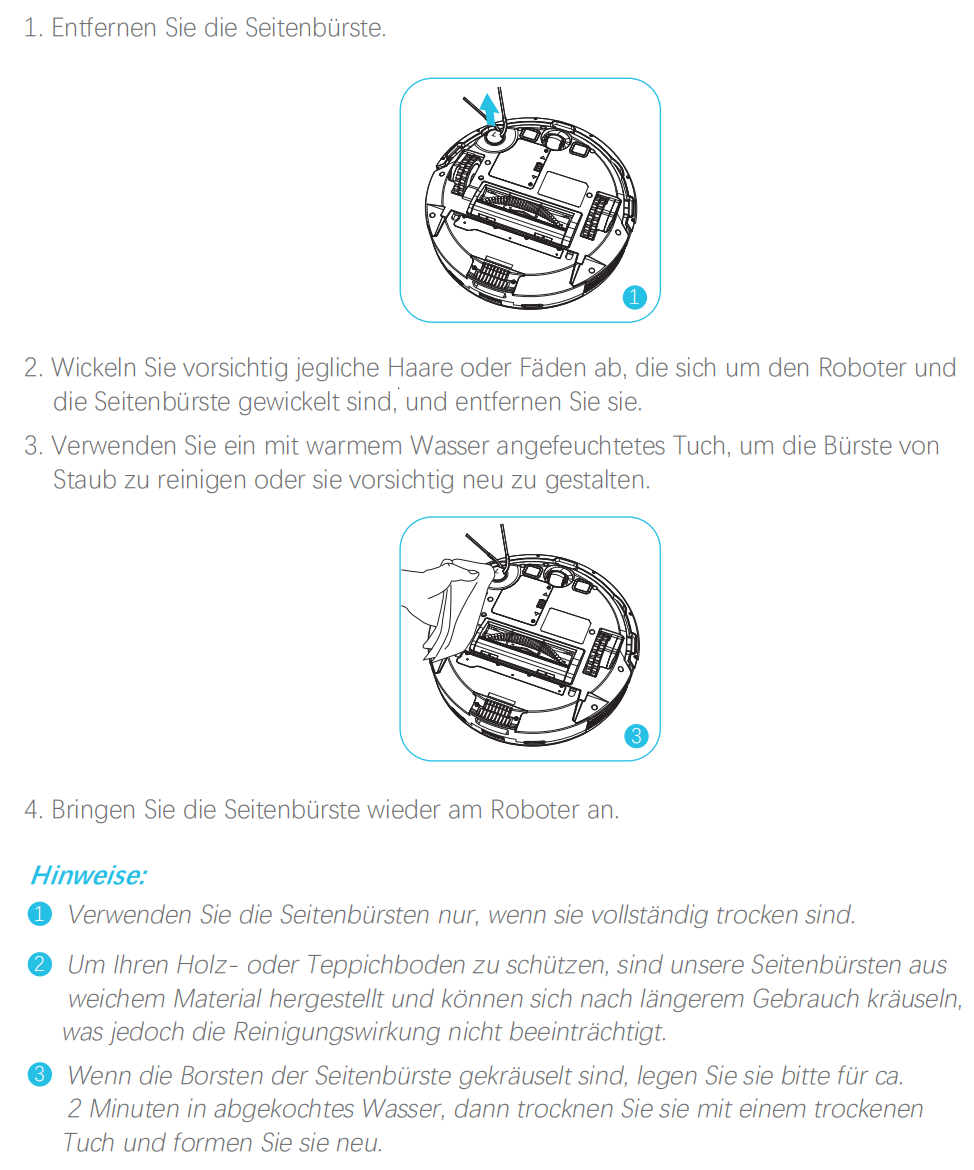 1. Entfernen Sie die Seitenbürste.

1

2. Wickeln Sie vorsichtig jegliche Haare oder Fäden ab, die sich um den Roboter und die Seitenbürste gewickelt sind, und entfernen Sie sie.

3. Verwenden Sie ein mit warmem Wasser angefeuchtetes Tuch, um die Bürste von Staub zu reinigen oder sie vorsichtig neu zu gestalten.

3

4. Bringen Sie die Seitenbürste wieder am Roboter an.

Hinweise:

1 Verwenden Sie die Seitenbürsten nur, wenn sie vollständig trocken sind.

2 Um Ihren Holz- oder Teppichboden zu schützen, sind unsere Seitenbürsten aus weichem Material hergestellt und können sich nach längerem Gebrauch kräuseln, was jedoch die Reinigungswirkung nicht beeinträchtigt.

3 Wenn die Borsten der Seitenbürste gekräuselt sind, legen Sie sie bitte für ca. 2 Minuten in abgekochtes Wasser, dann trocknen Sie sie mit einem trockenen Tuch und formen Sie sie neu.