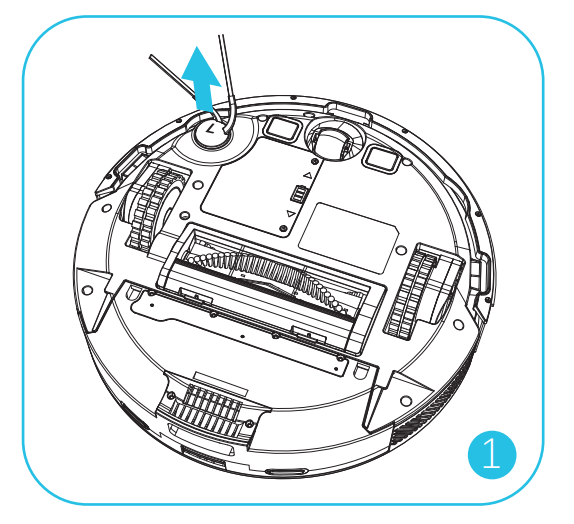 L

1